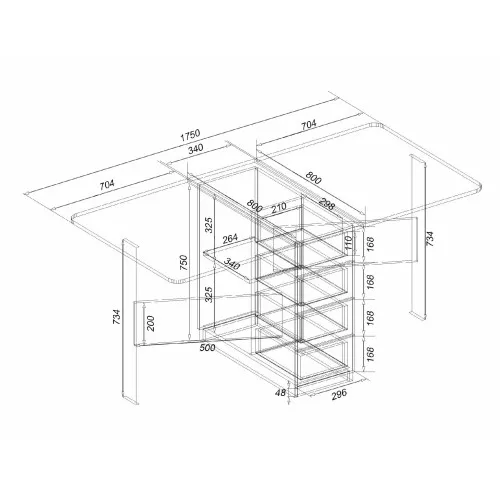 1750
704
340
704
800
800
210
298
325
264
340
750
325
110
168
168
168
168
734
734
200
500
48
296