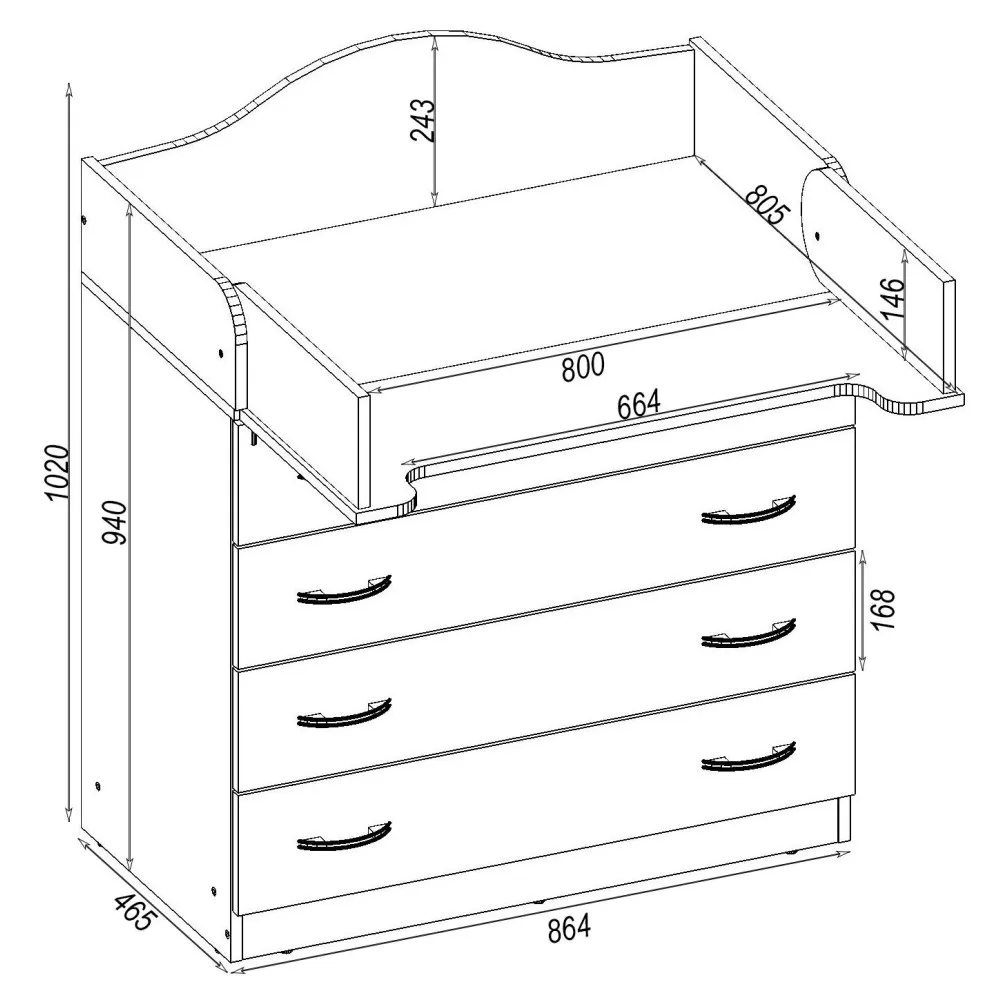 243
805
146
800
664
1020
940
168
465
864